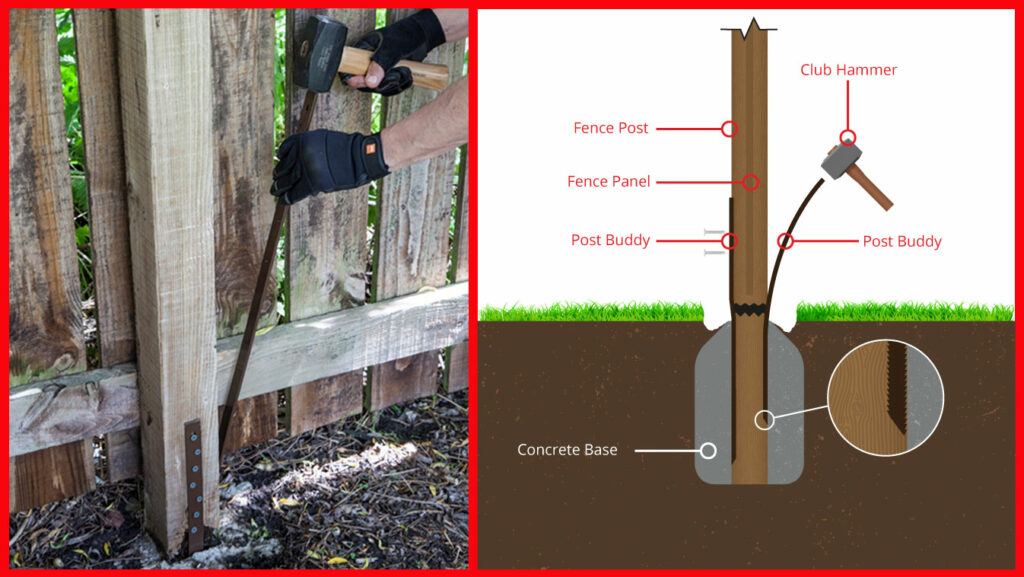 Club Hammer

Fence Post

Fence Panel

Post Buddy

Post Buddy

Concrete Base